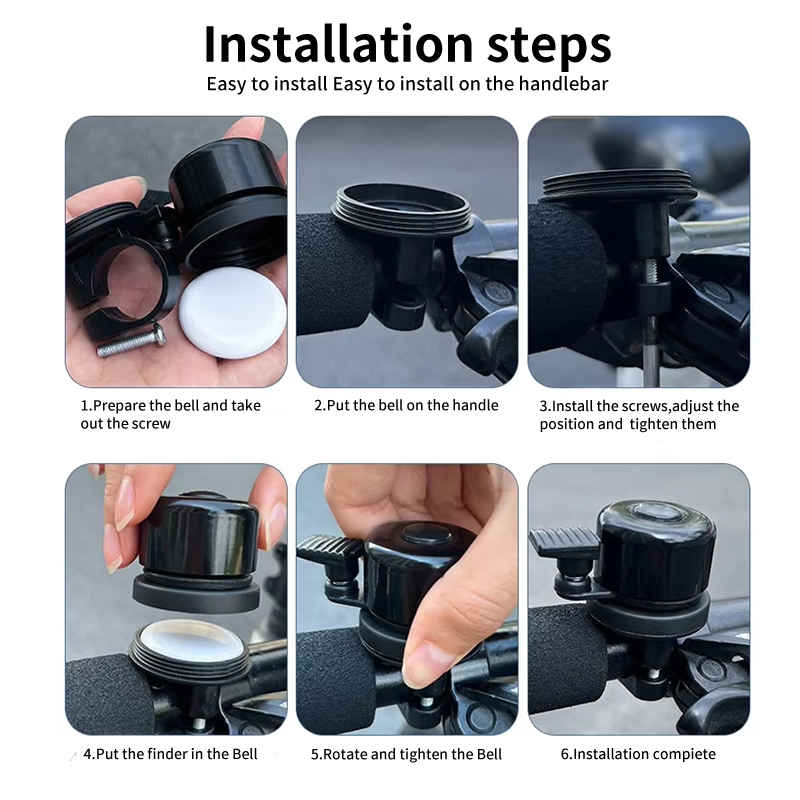 Installation steps
Easy to install Easy to install on the handlebar

1.Prepare the bell and take out the screw

2.Put the bell on the handle

3.Install the screws,adjust the position and tighten them

4.Put the finder in the Bell

5.Rotate and tighten the Bell

6.Installation compiete